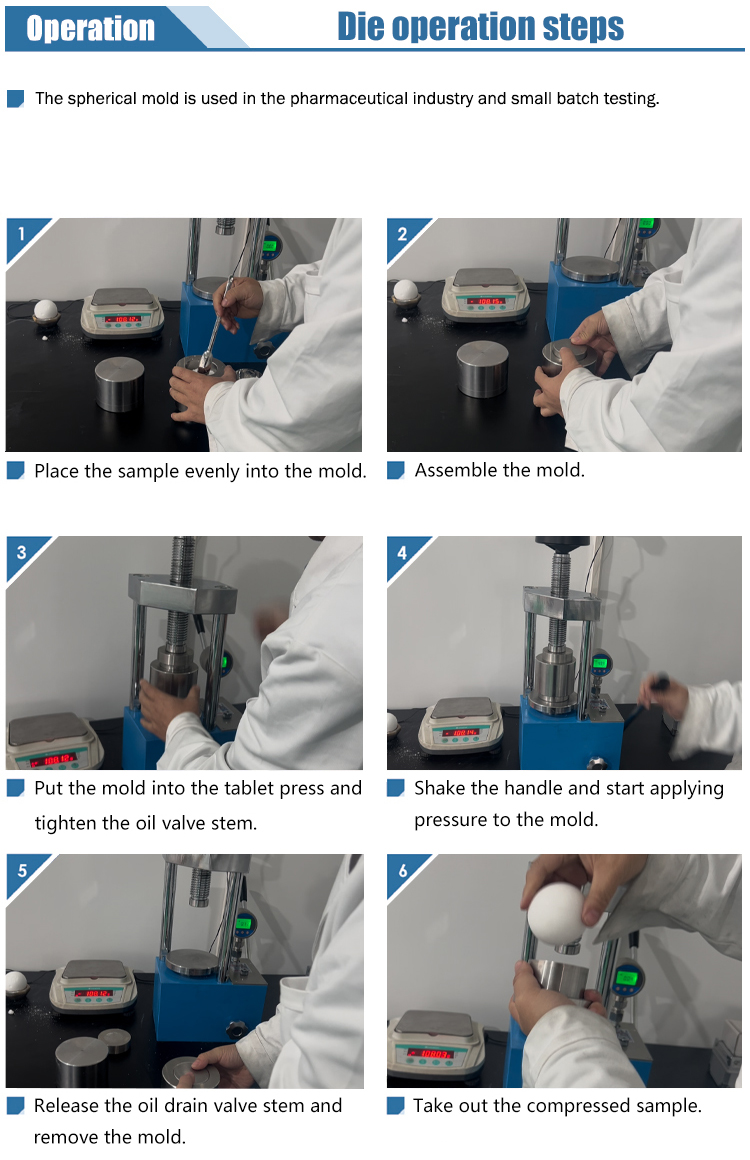 Operation

Die operation steps

The spherical mold is used in the pharmaceutical industry and small batch testing.

1

Place the sample evenly into the mold.

2

Assemble the mold.

3

Put the mold into the tablet press and tighten the oil valve stem.

4

Shake the handle and start applying pressure to the mold.

5

Release the oil drain valve stem and remove the mold.

6

Take out the compressed sample.