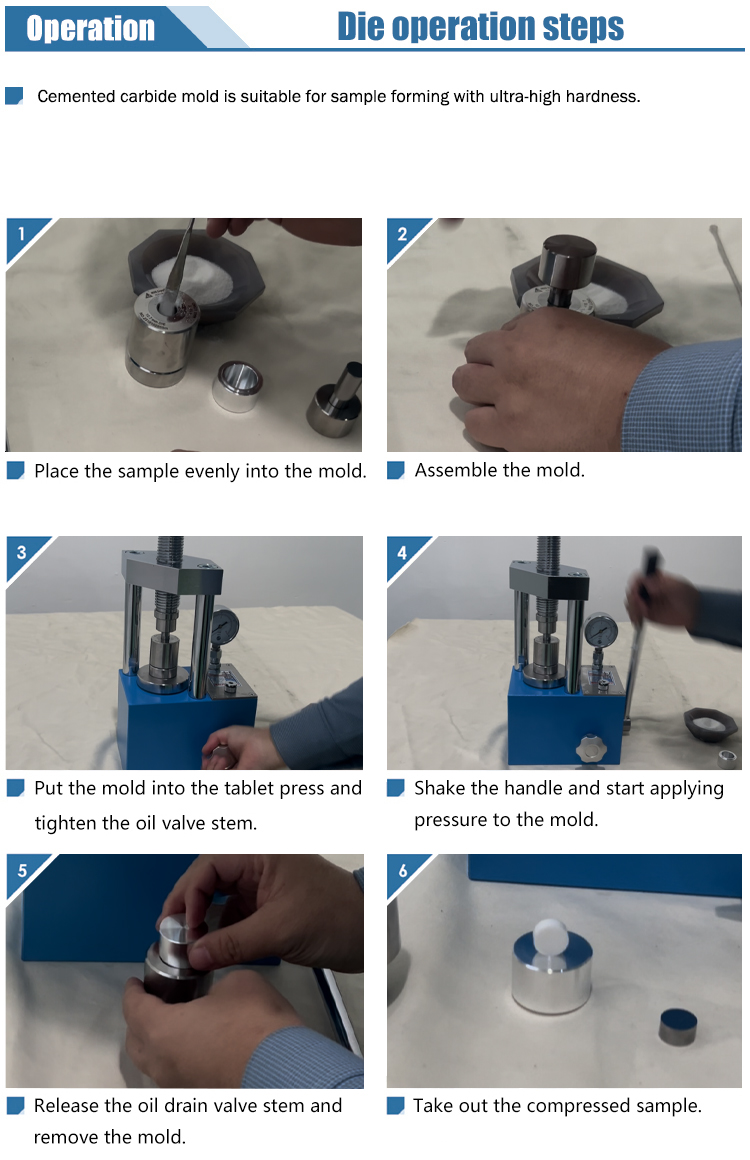 Operation

Die operation steps

Cemented carbide mold is suitable for sample forming with ultra-high hardness.

1

Place the sample evenly into the mold.

2

Assemble the mold.

3

Put the mold into the tablet press and tighten the oil valve stem.

4

Shake the handle and start applying pressure to the mold.

5

Release the oil drain valve stem and remove the mold.

6

Take out the compressed sample.